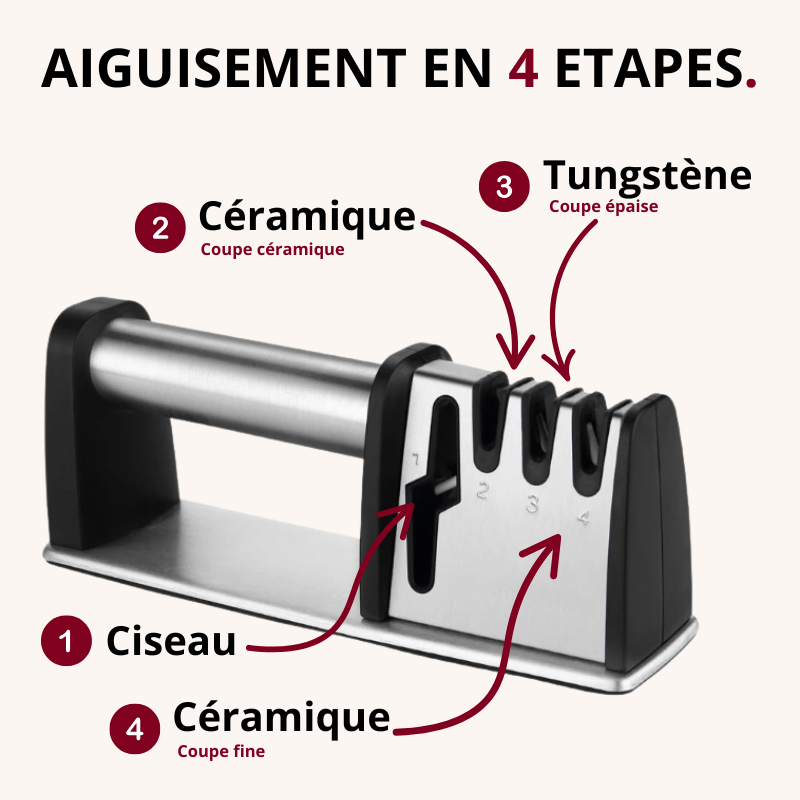 AIGUISEMENT EN 4 ETAPES.

3 Tungstène
Coupe épaise

2 Céramique
Coupe céramique

1
2
3
4

1 Ciseau

4 Céramique
Coupe fine