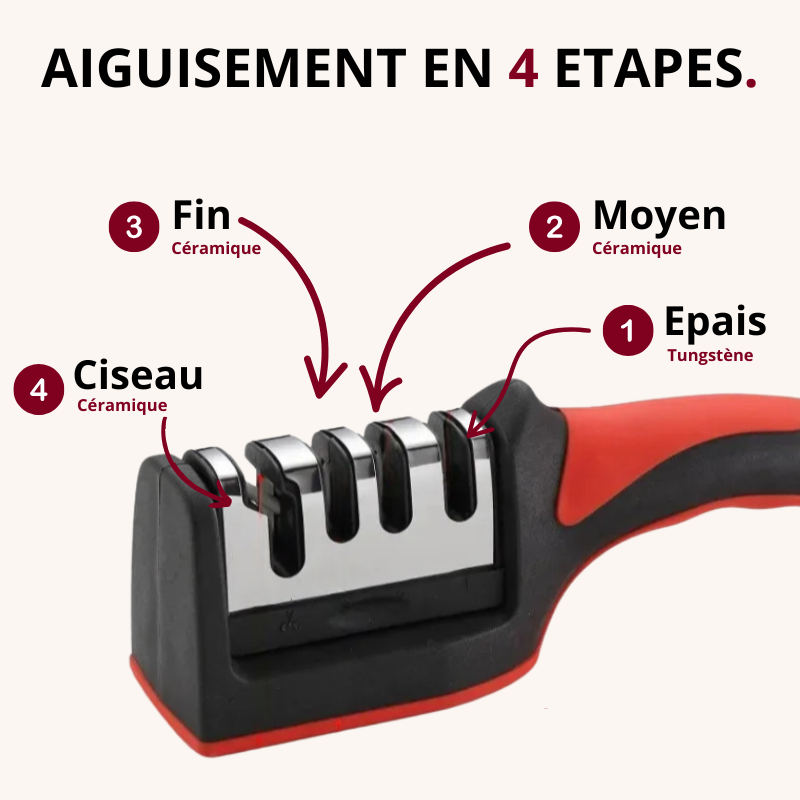 AIGUISEMENT EN 4 ETAPES.

3 Fin
Céramique

2 Moyen
Céramique

1 Epais
Tungstène

4 Ciseau
Céramique