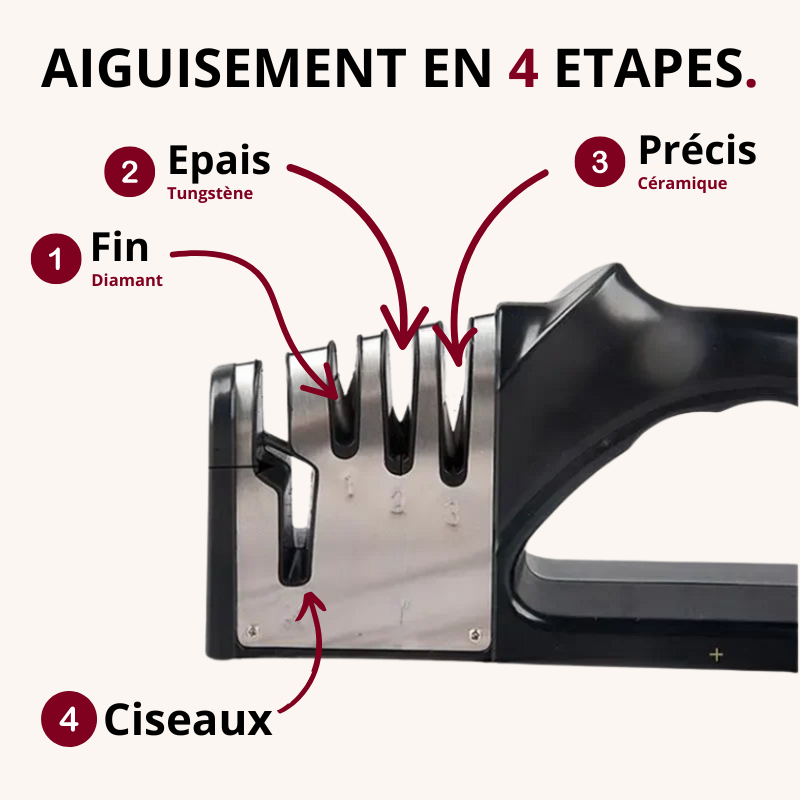 AIGUISEMENT EN 4 ETAPES.

2 Epais
Tungstène

3 Précis
Céramique

1 Fin
Diamant

1 2 3

4 Ciseaux