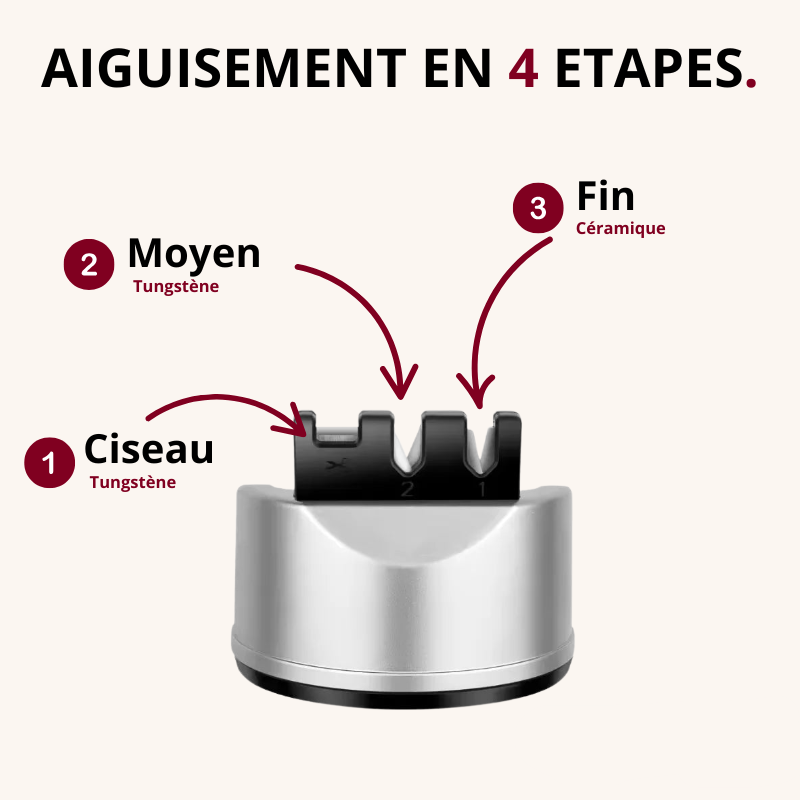 AIGUISEMENT EN 4 ETAPES.

3 Fin
Céramique

2 Moyen
Tungstène

1 Ciseau
Tungstène

2 1